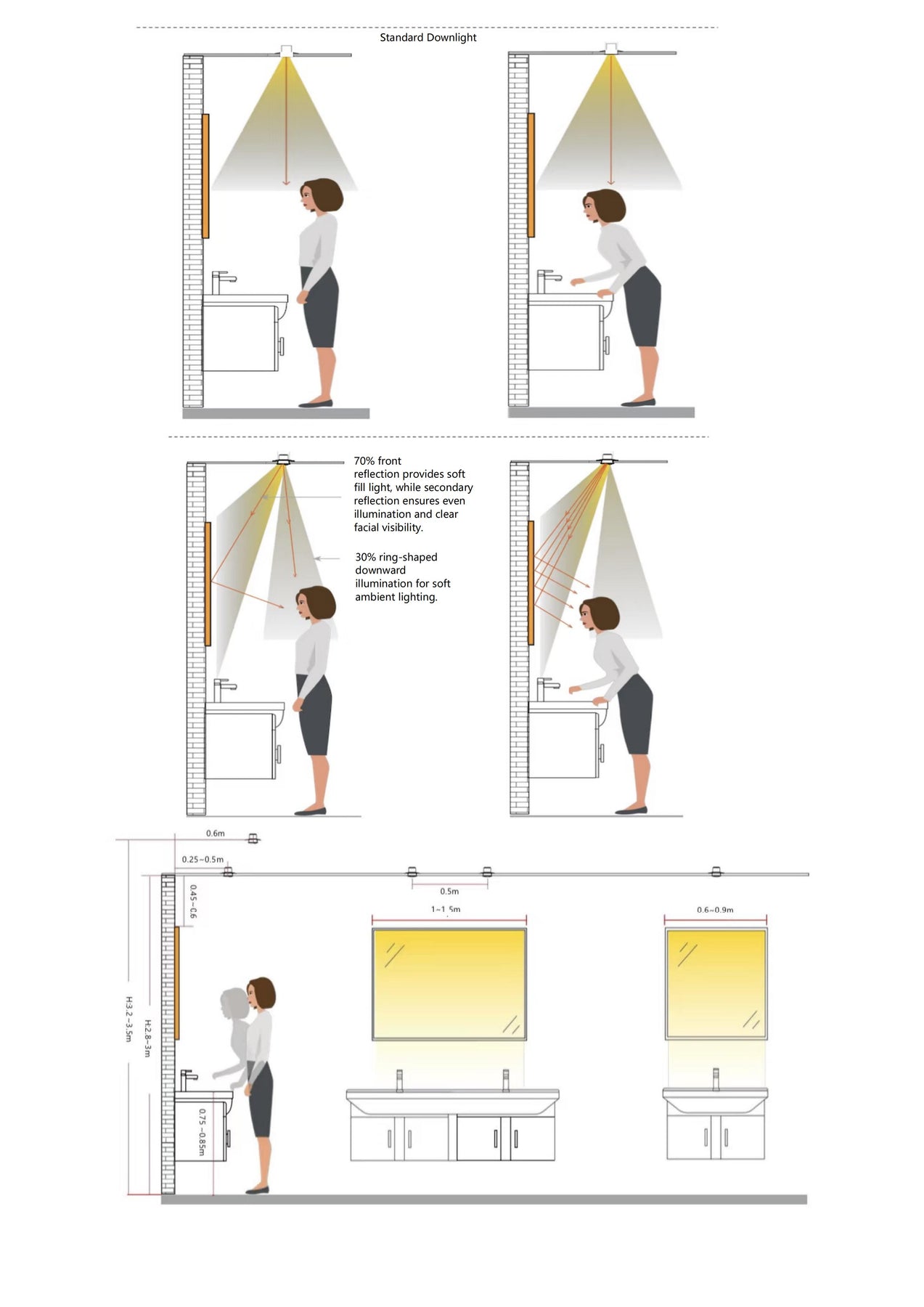 Standard Downlight

70% front reflection provides soft fill light, while secondary reflection ensures even illumination and clear facial visibility.

30% ring-shaped downward illumination for soft ambient lighting.

0.6m

0.25~0.5m

0.45~0.6

0.5m

1~1.5m

0.6~0.9m

H:3.2~3.5m

H:2.8~3m

0.75~0.85m