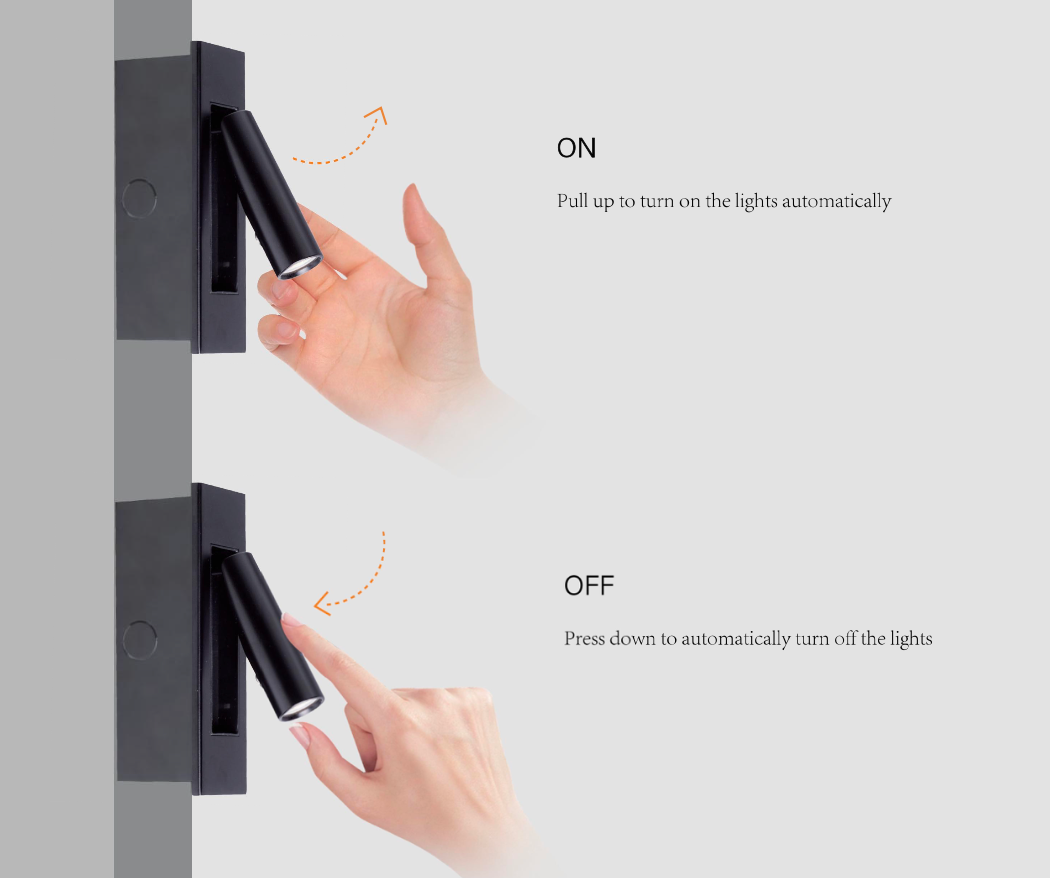 ON

Pull up to turn on the lights automatically

OFF

Press down to automatically turn off the lights