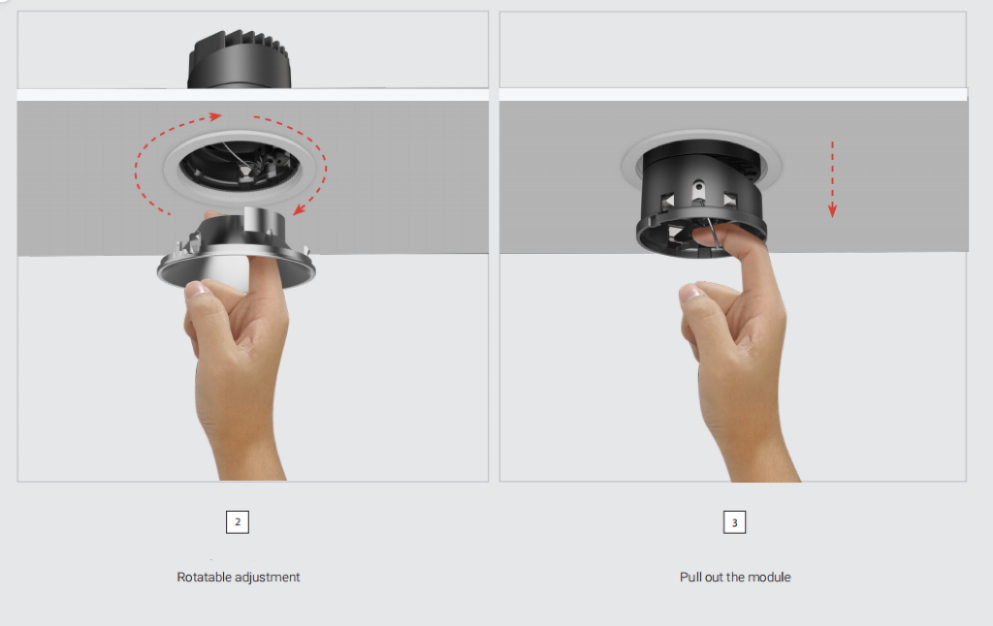 2

Rotatable adjustment

3

Pull out the module