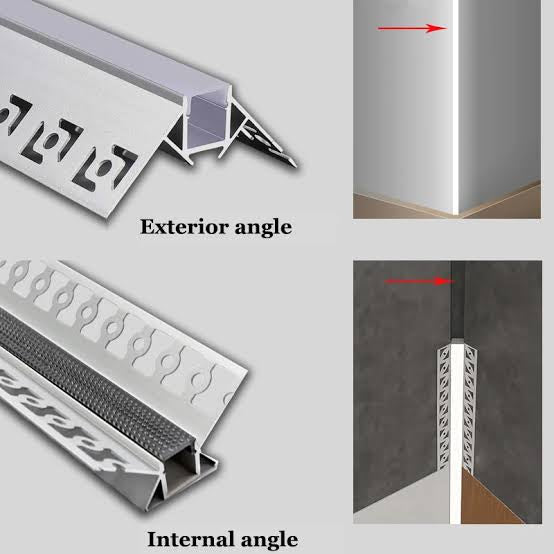 Exterior angle

Internal angle