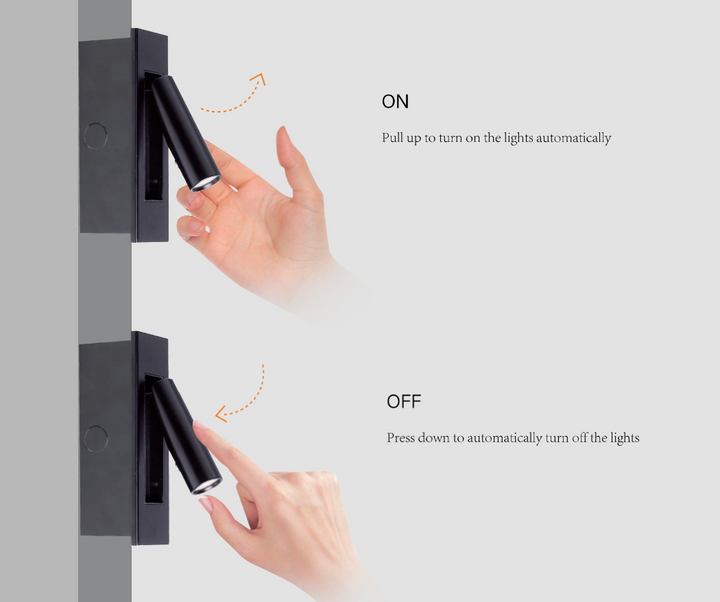 ON

Pull up to turn on the lights automatically

OFF

Press down to automatically turn off the lights