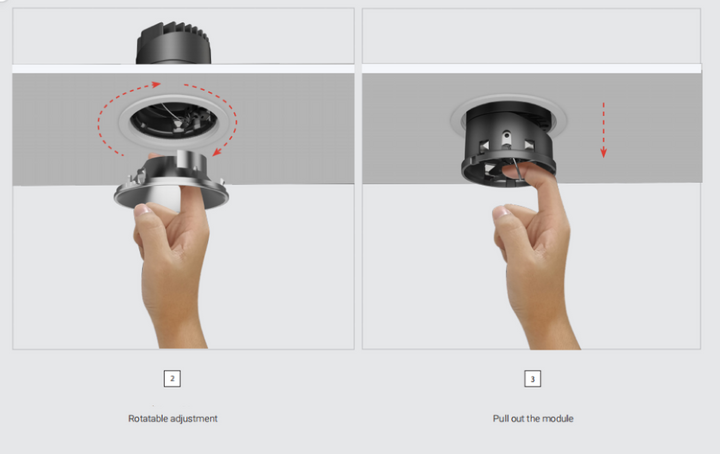 2

Rotatable adjustment

3

Pull out the module